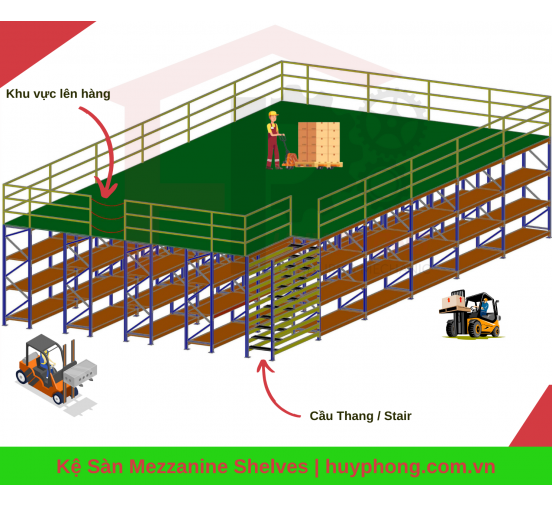 Khu vực lên hàng

Cầu Thang / Stair

Kệ Sàn Mezzanine Shelves | huyphong.com.vn